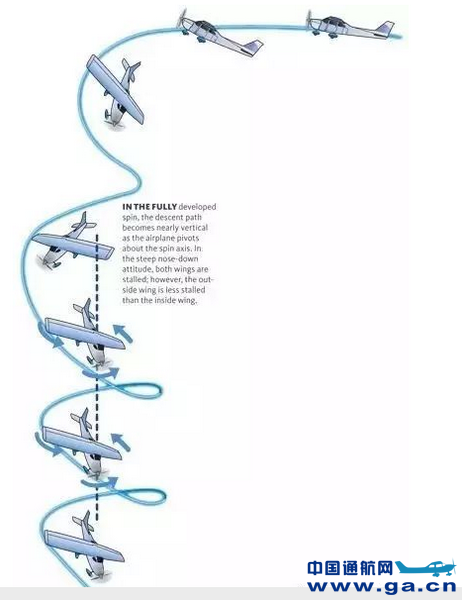 IN THE FULLY developed spin, the descent path becomes nearly vertical as the airplane pivots about the spin axis. In the steep nose-down attitude, both wings are stalled; however, the outside wing is less stalled than the inside wing.

中国通航网
www.ga.cn